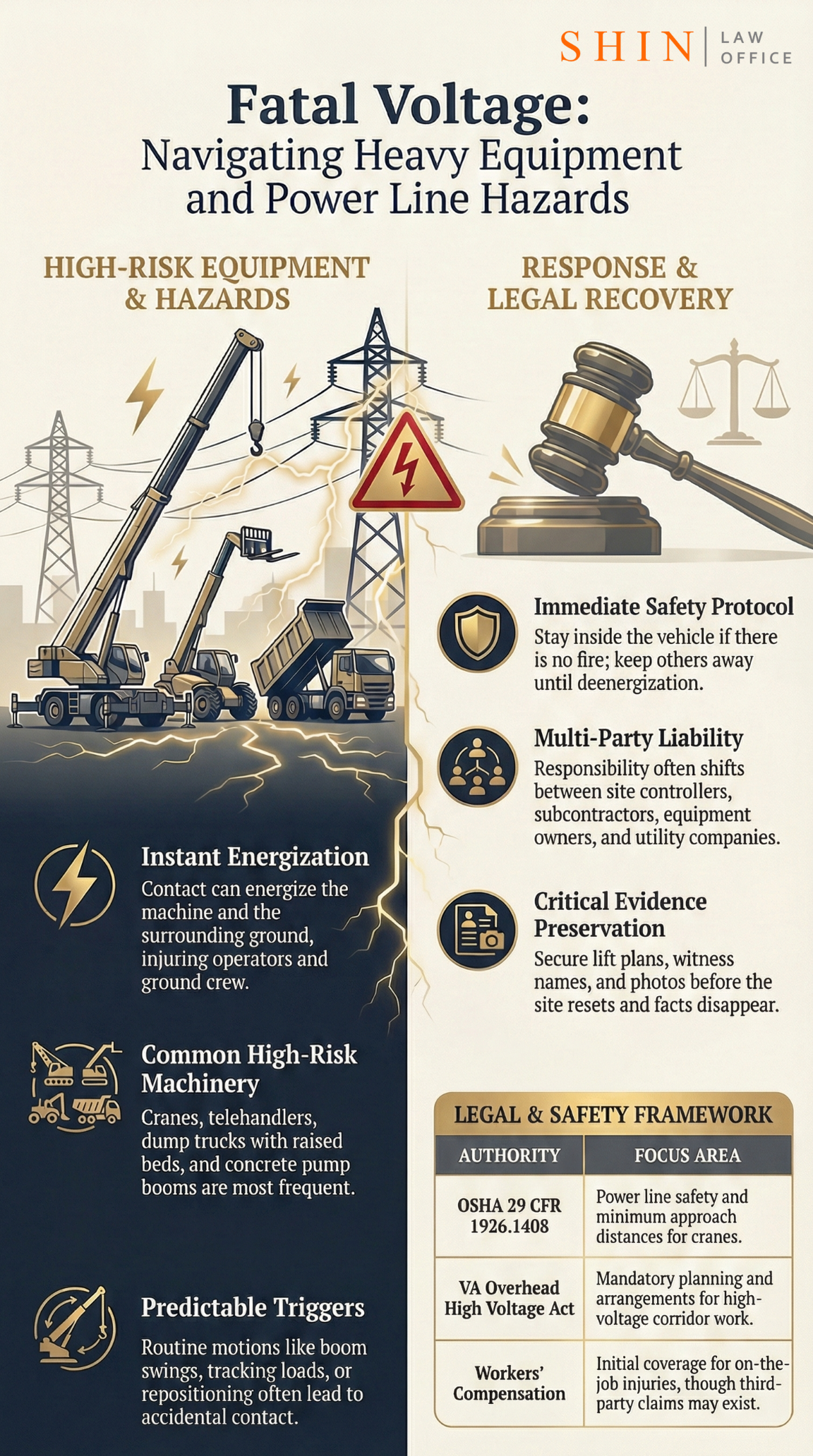 SHIN | LAW OFFICE

Fatal Voltage:
Navigating Heavy Equipment and Power Line Hazards

HIGH-RISK EQUIPMENT & HAZARDS

Instant Energization
Contact can energize the machine and the surrounding ground, injuring operators and ground crew.

Common High-Risk Machinery
Cranes, telehandlers, dump trucks with raised beds, and concrete pump booms are most frequent.

Predictable Triggers
Routine motions like boom swings, tracking loads, or repositioning often lead to accidental contact.

RESPONSE & LEGAL RECOVERY

Immediate Safety Protocol
Stay inside the vehicle if there is no fire; keep others away until deenergization.

Multi-Party Liability
Responsibility often shifts between site controllers, subcontractors, equipment owners, and utility companies.

Critical Evidence Preservation
Secure lift plans, witness names, and photos before the site resets and facts disappear.

LEGAL & SAFETY FRAMEWORK

| AUTHORITY | FOCUS AREA |
|---|---|
| OSHA 29 CFR 1926.1408 | Power line safety and minimum approach distances for cranes. |
| VA Overhead High Voltage Act | Mandatory planning and arrangements for high-voltage corridor work. |
| Workers' Compensation | Initial coverage for on-the-job injuries, though third-party claims may exist. |